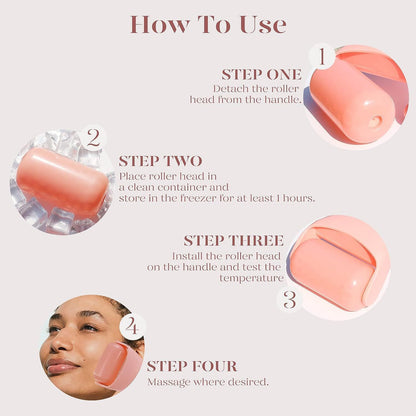 How To Use

1

STEP ONE
Detach the roller head from the handle.

2

STEP TWO
Place roller head in a clean container and store in the freezer for at least 1 hours.

STEP THREE
Install the roller head on the handle and test the temperature

3

4

STEP FOUR
Massage where desired.